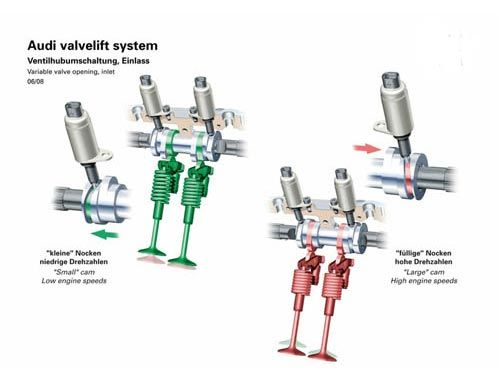 Audi valvelift system

Ventilhubumschaltung, Einlass

Variable valve opening, inlet
06/08

"kleine" Nocken
niedrige Drehzahlen
"Small" cam
Low engine speeds

"füllige" Nocken
hohe Drehzahlen
"Large" cam
High engine speeds